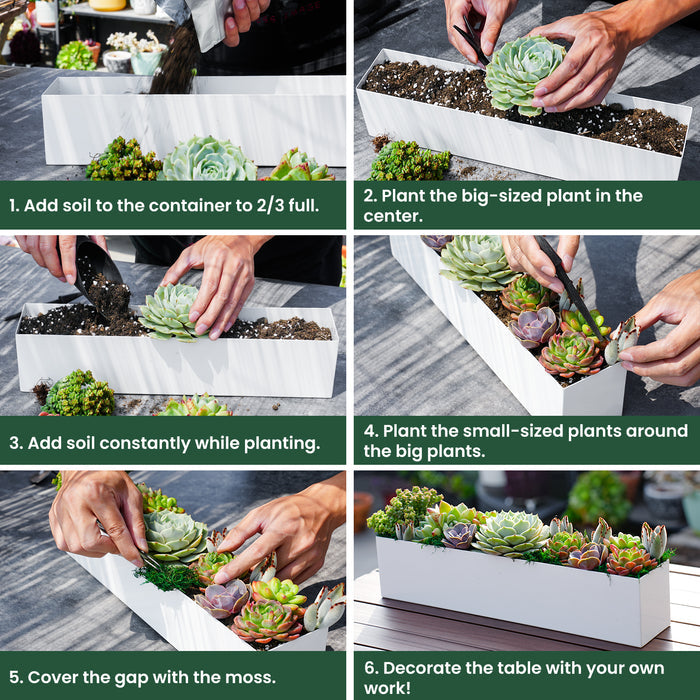 1. Add soil to the container to 2/3 full.

2. Plant the big-sized plant in the center.

3. Add soil constantly while planting.

4. Plant the small-sized plants around the big plants.

5. Cover the gap with the moss.

6. Decorate the table with your own work!