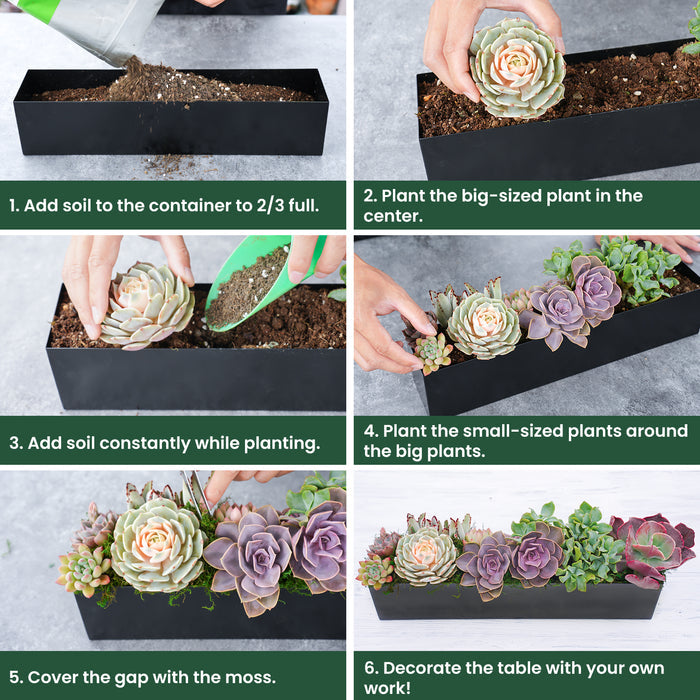 1. Add soil to the container to 2/3 full.

2. Plant the big-sized plant in the center.

3. Add soil constantly while planting.

4. Plant the small-sized plants around the big plants.

5. Cover the gap with the moss.

6. Decorate the table with your own work!